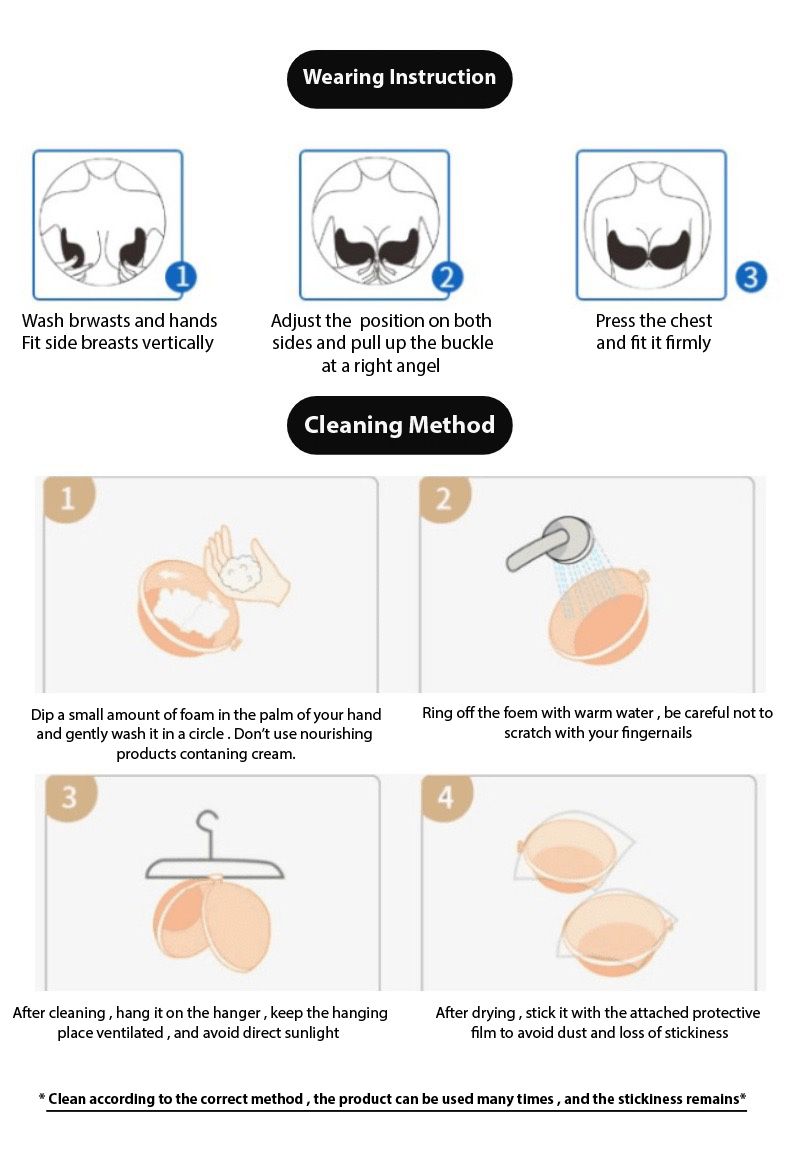 Wearing Instruction

1

Wash brwasts and hands
Fit side breasts vertically

2

Adjust the position on both sides and pull up the buckle at a right angel

3

Press the chest and fit it firmly

Cleaning Method

1

Dip a small amount of foam in the palm of your hand and gently wash it in a circle . Don't use nourishing products contaning cream.

2

Ring off the foem with warm water , be careful not to scratch with your fingernails

3

After cleaning , hang it on the hanger , keep the hanging place ventilated , and avoid direct sunlight

4

After drying , stick it with the attached protective film to avoid dust and loss of stickiness

* Clean according to the correct method , the product can be used many times , and the stickiness remains*